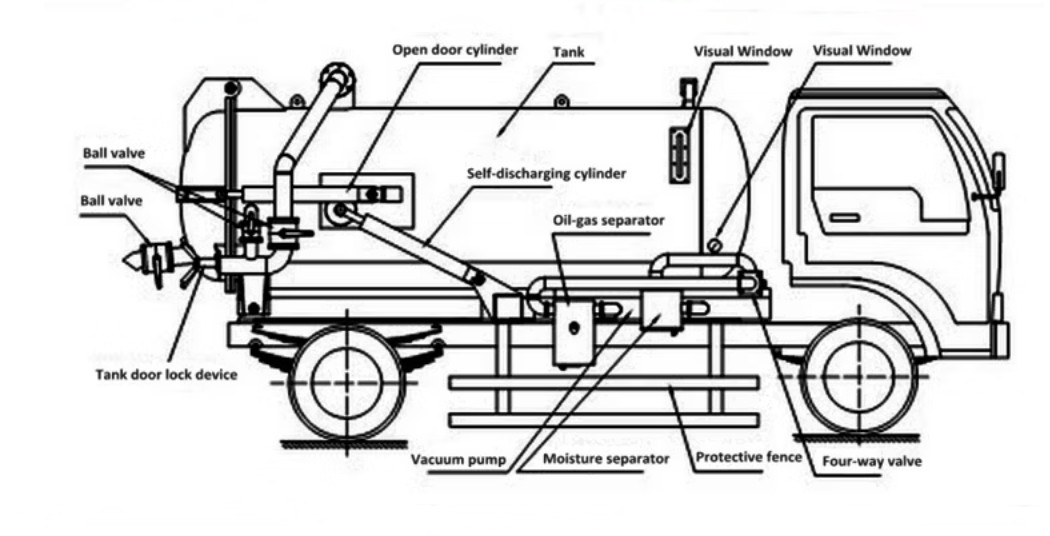 Open door cylinder
Tank
Visual Window
Visual Window
Ball valve
Ball valve
Self-discharging cylinder
Oil-gas separator
Tank door lock device
Vacuum pump
Moisture separator
Protective fence
Four-way valve