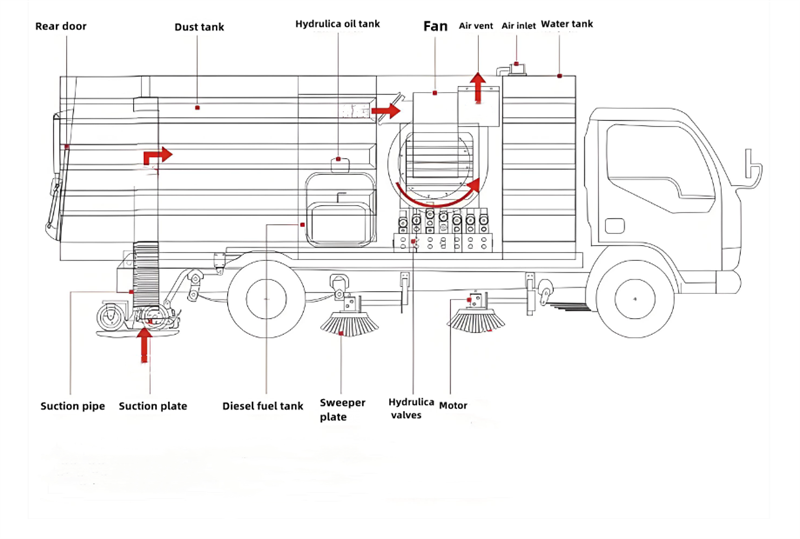 Rear door
Dust tank
Hydrulica oil tank
Fan
Air vent
Air inlet
Water tank

Suction pipe
Suction plate
Diesel fuel tank
Sweeper plate
Hydrulica valves
Motor